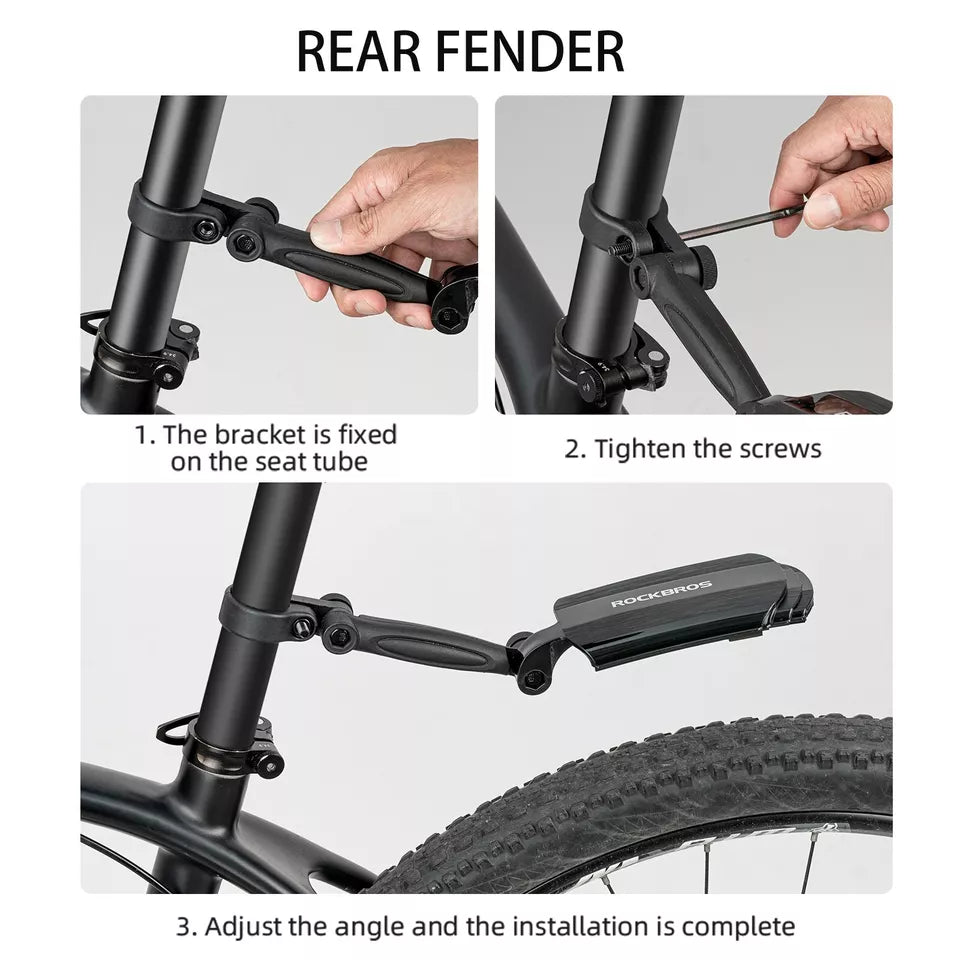 REAR FENDER

1. The bracket is fixed on the seat tube

2. Tighten the screws

ROCKBROS

3. Adjust the angle and the installation is complete