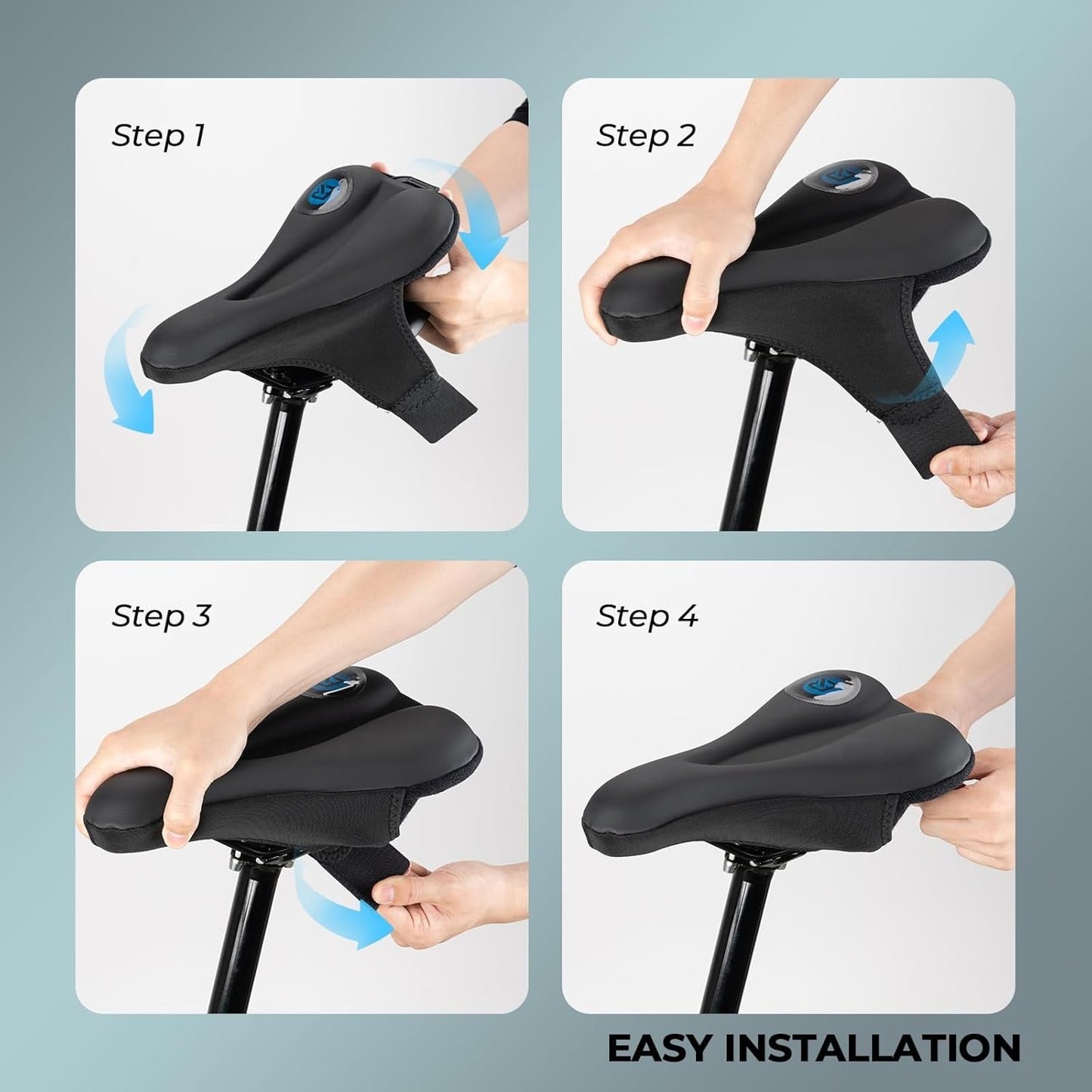 Step 1

Step 2

Step 3

Step 4

EASY INSTALLATION